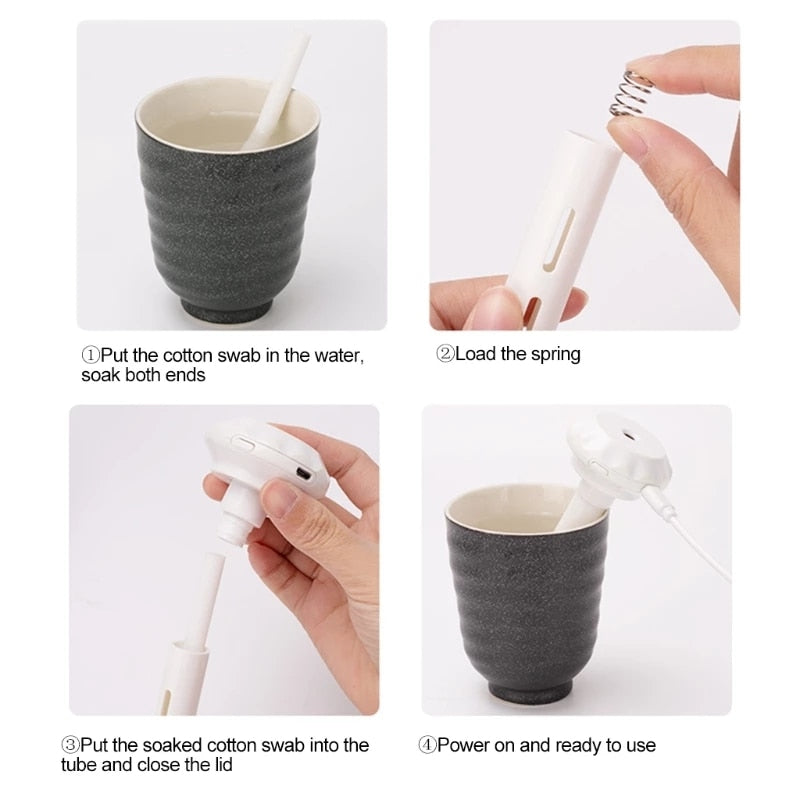 ①Put the cotton swab in the water, soak both ends

②Load the spring

③Put the soaked cotton swab into the tube and close the lid

④Power on and ready to use